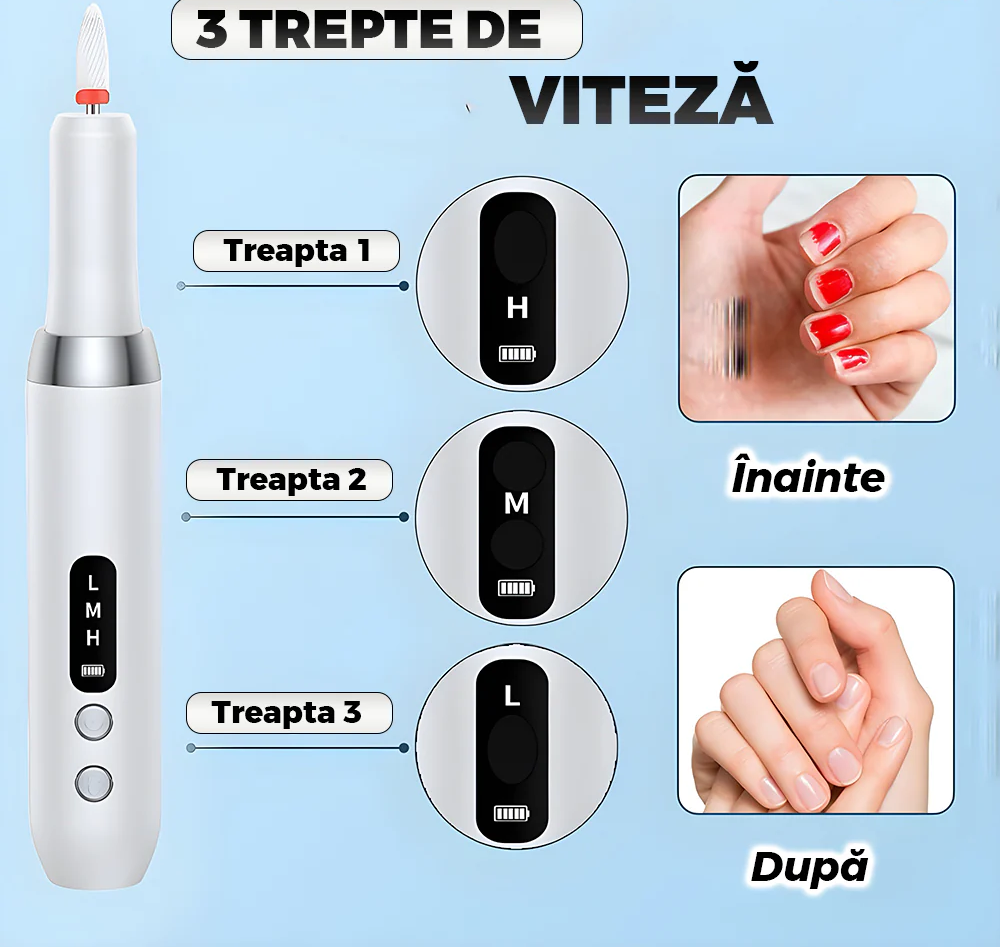 3 TREPTE DE
VITEZĂ

L
M
H

Treapta 1

H

Treapta 2

M

Treapta 3

L

Înainte

După